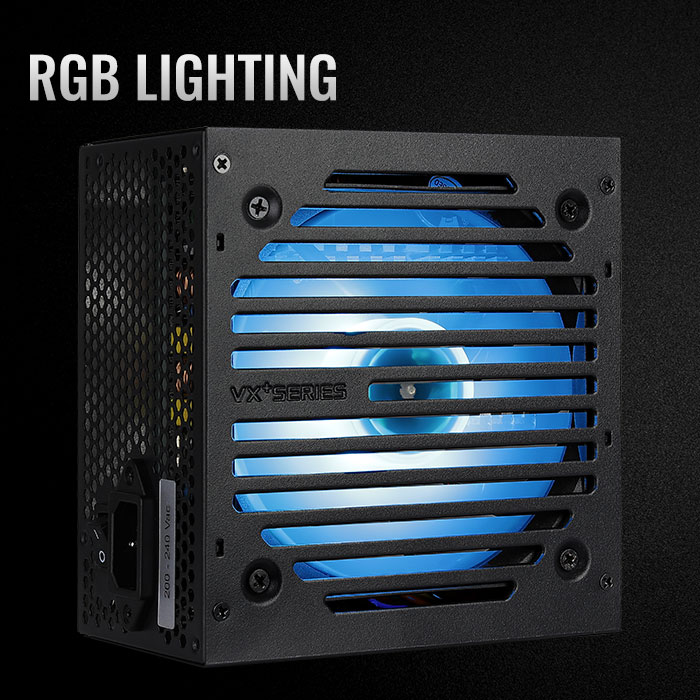 RGB LIGHTING

VX+SERIES

200 - 240 Vac