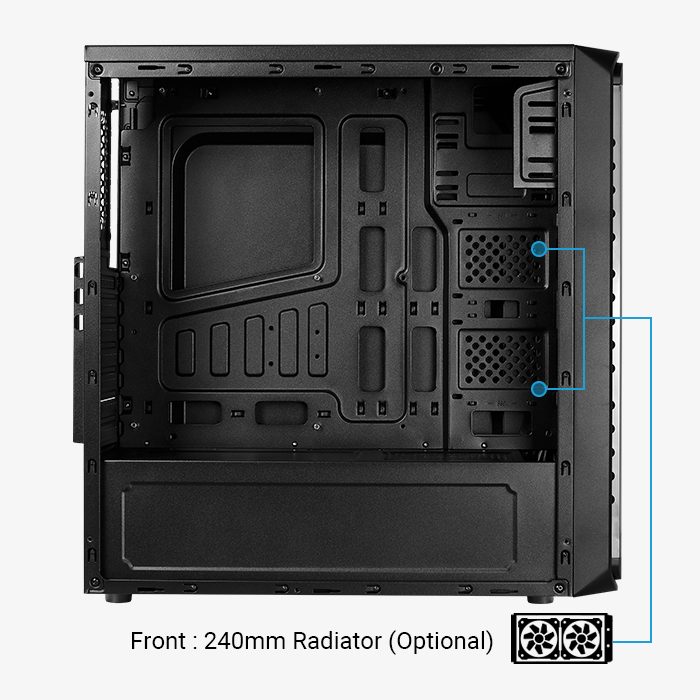 Front : 240mm Radiator (Optional)