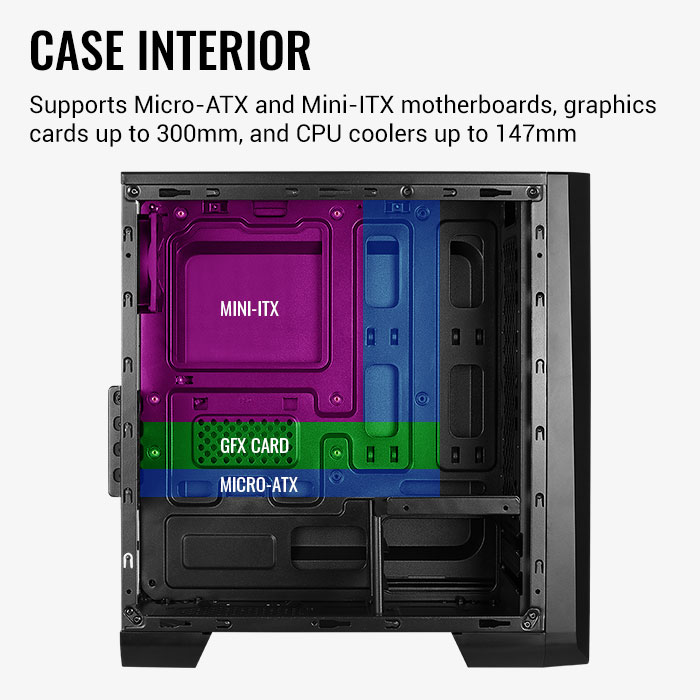 CASE INTERIOR

Supports Micro-ATX and Mini-ITX motherboards, graphics cards up to 300mm, and CPU coolers up to 147mm

MINI-ITX

GFX CARD

MICRO-ATX