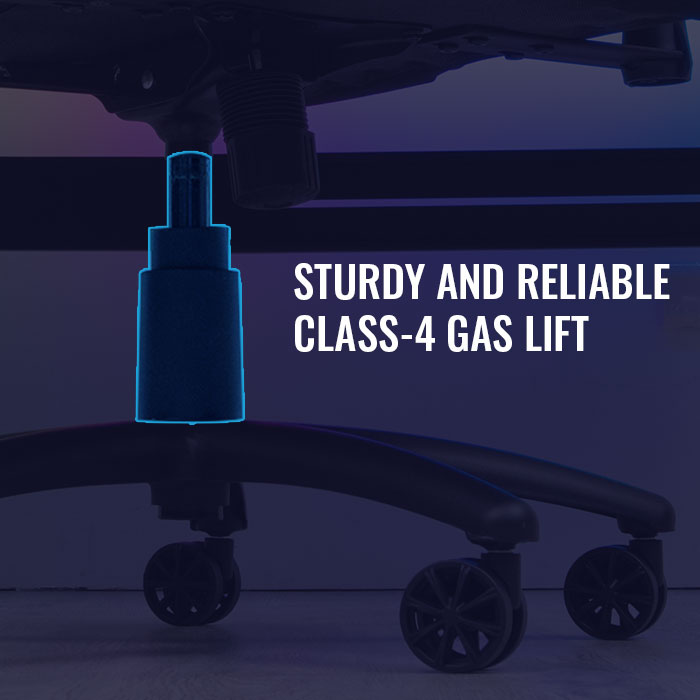 STURDY AND RELIABLE
CLASS-4 GAS LIFT