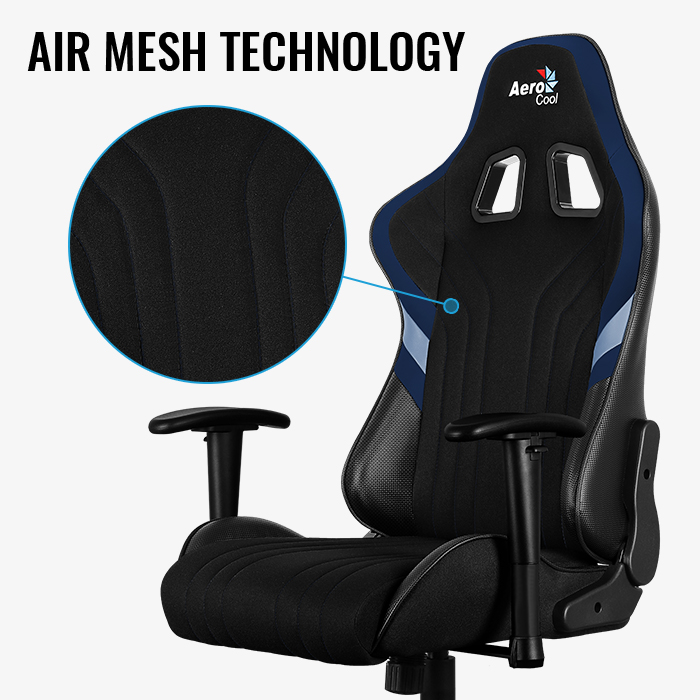 AIR MESH TECHNOLOGY

Aero
Cool