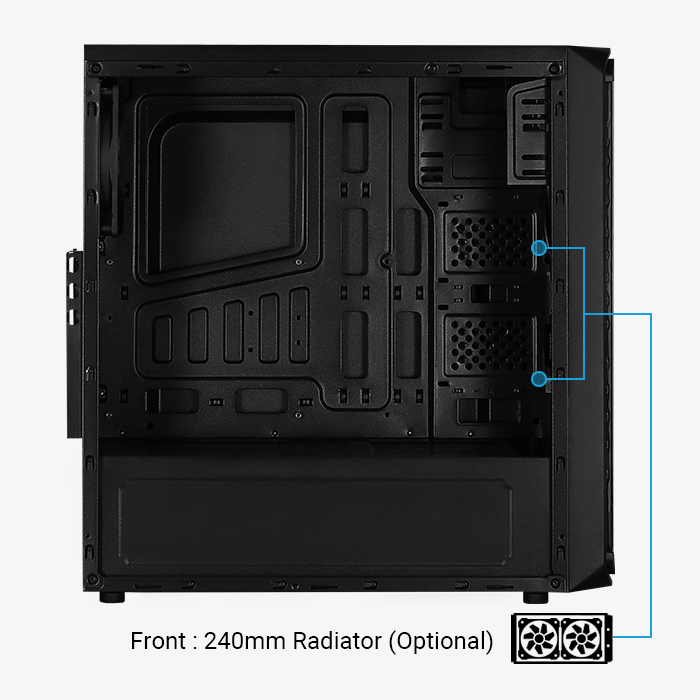 Front : 240mm Radiator (Optional)