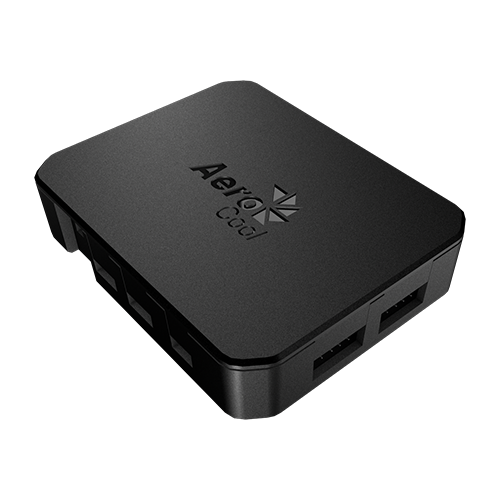 Aero
Cool