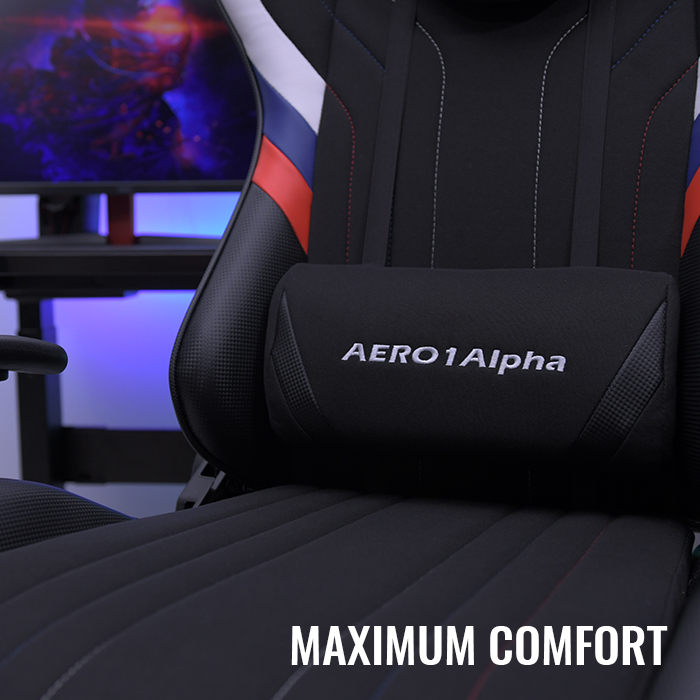 AERO1Alpha

MAXIMUM COMFORT