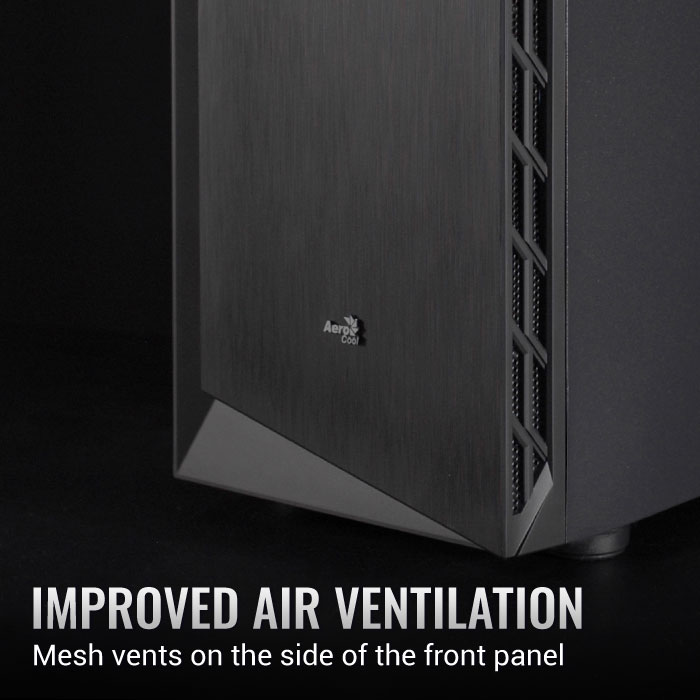 Aero
Cool

IMPROVED AIR VENTILATION
Mesh vents on the side of the front panel