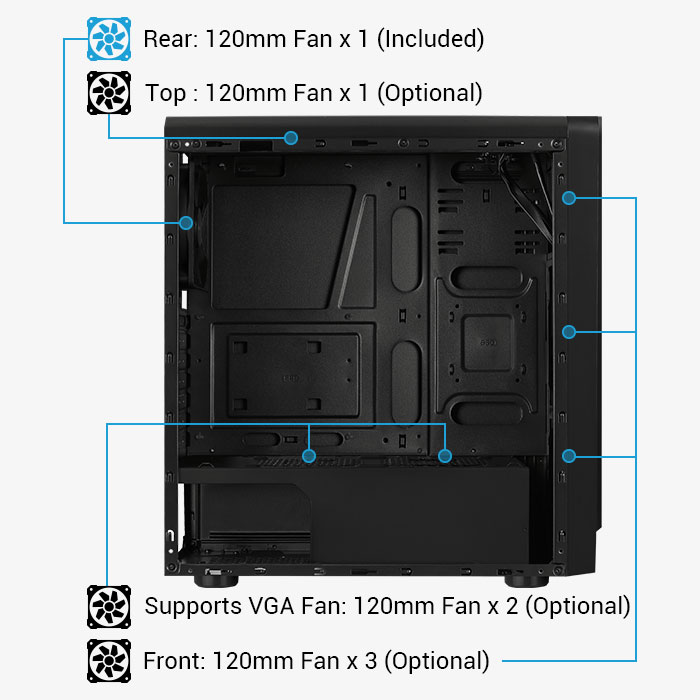 Rear: 120mm Fan x 1 (Included)

Top : 120mm Fan x 1 (Optional)

Supports VGA Fan: 120mm Fan x 2 (Optional)

Front: 120mm Fan x 3 (Optional)