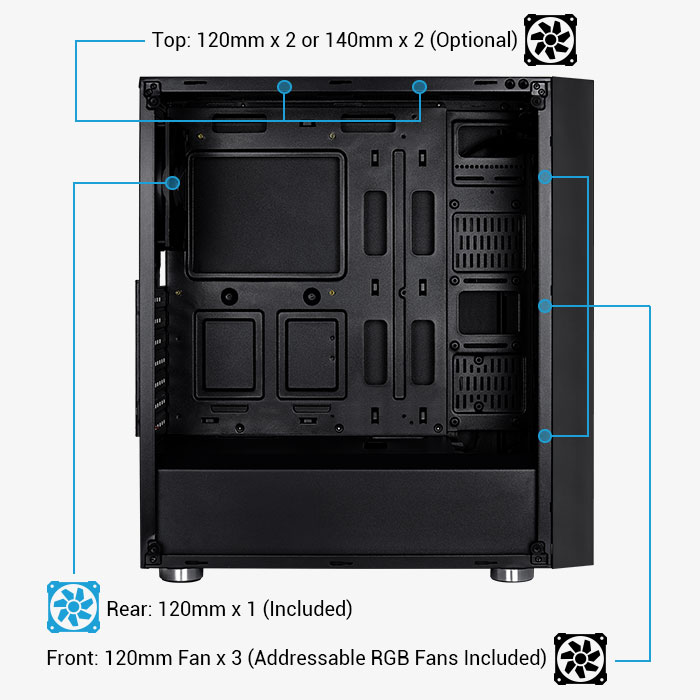 Top: 120mm x 2 or 140mm x 2 (Optional)

Rear: 120mm x 1 (Included)

Front: 120mm Fan x 3 (Addressable RGB Fans Included)