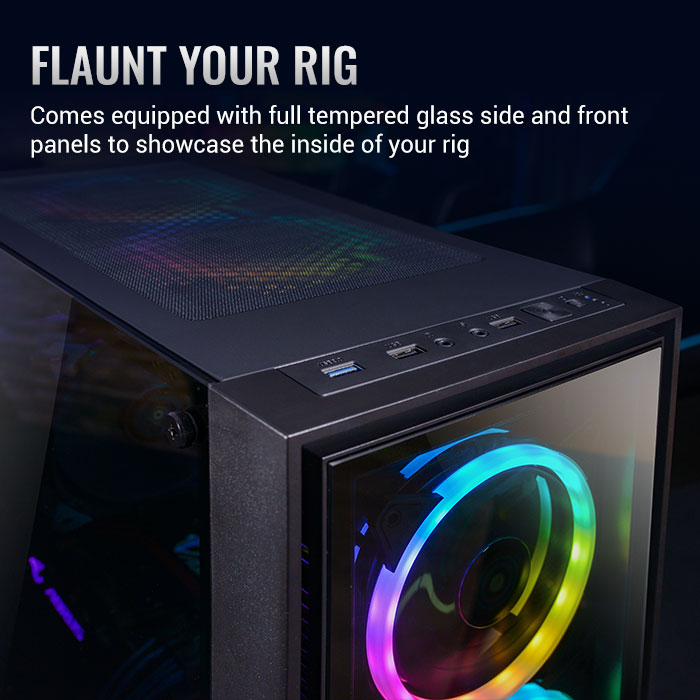 FLAUNT YOUR RIG

Comes equipped with full tempered glass side and front panels to showcase the inside of your rig