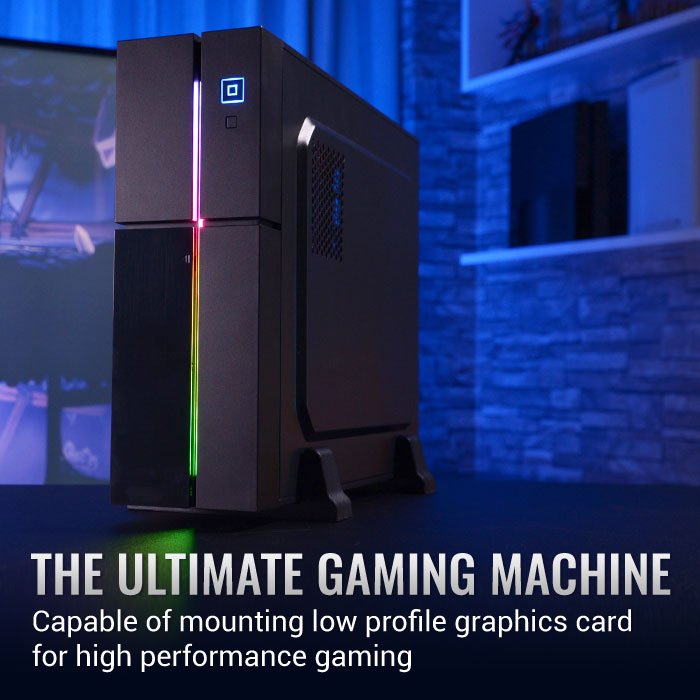 THE ULTIMATE GAMING MACHINE

Capable of mounting low profile graphics card for high performance gaming