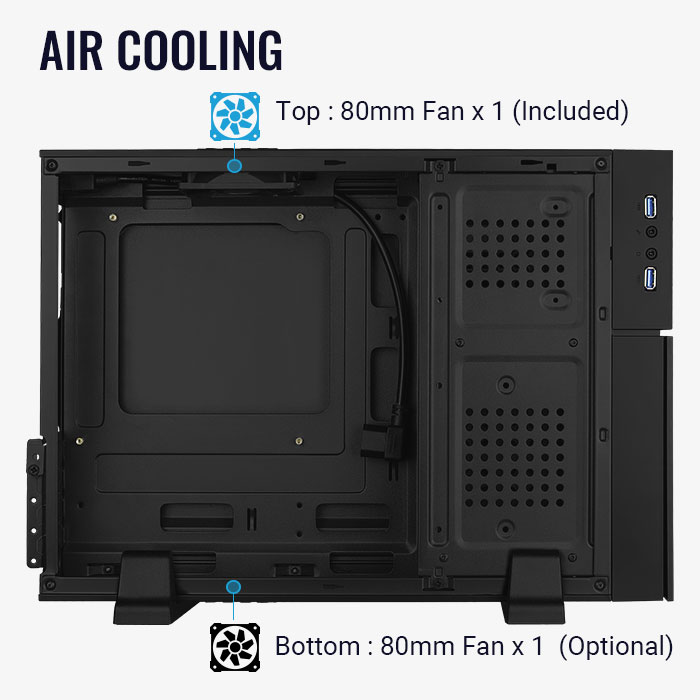 AIR COOLING

Top : 80mm Fan x 1 (Included)

Bottom : 80mm Fan x 1 (Optional)