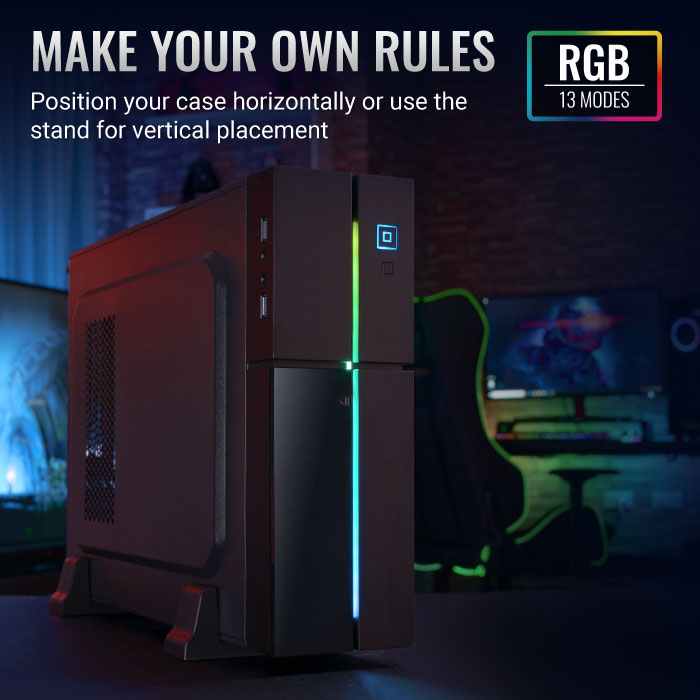 MAKE YOUR OWN RULES

Position your case horizontally or use the stand for vertical placement

RGB
13 MODES