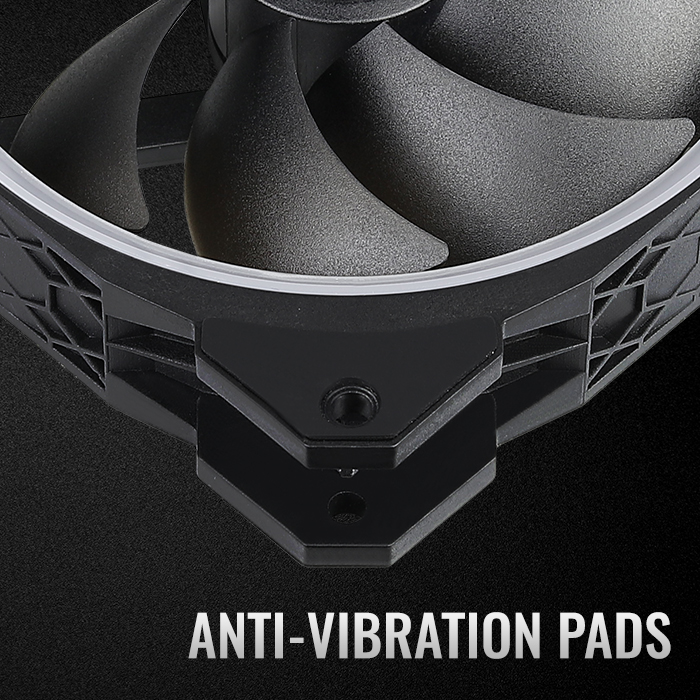 ANTI-VIBRATION PADS