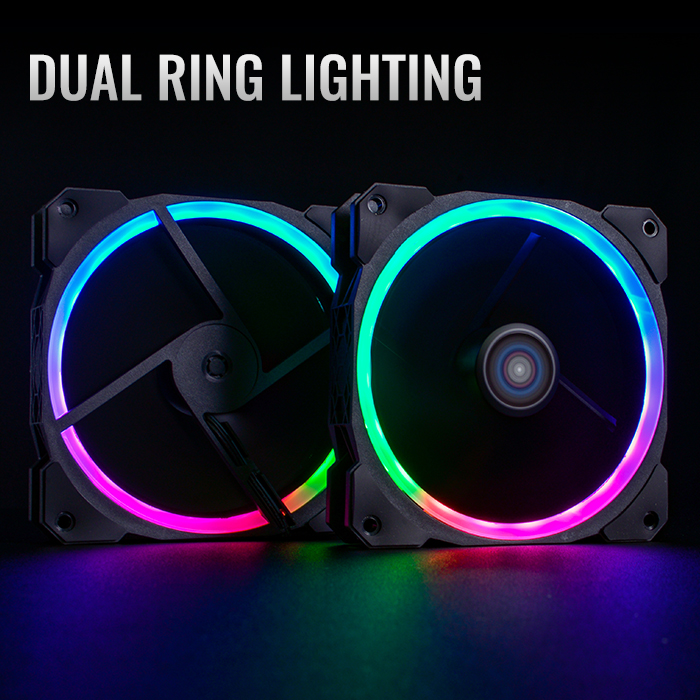 DUAL RING LIGHTING