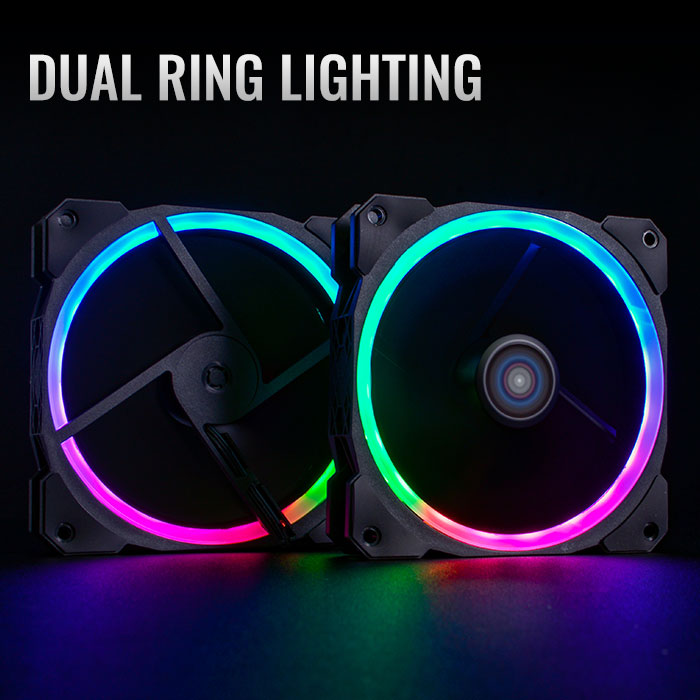 DUAL RING LIGHTING