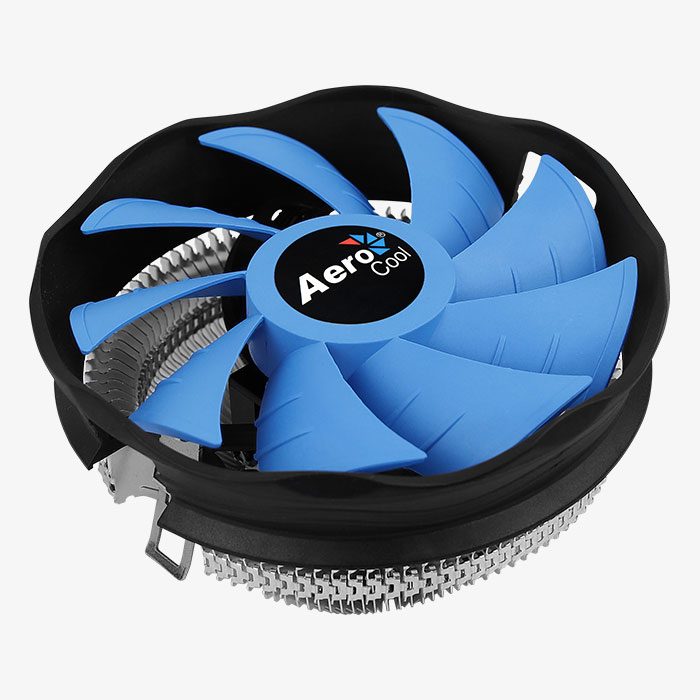 Aero Cool®