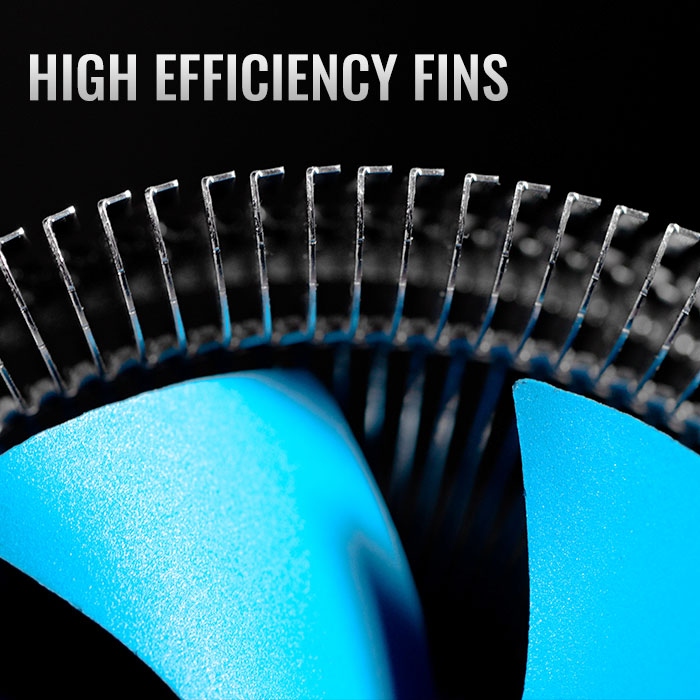 HIGH EFFICIENCY FINS