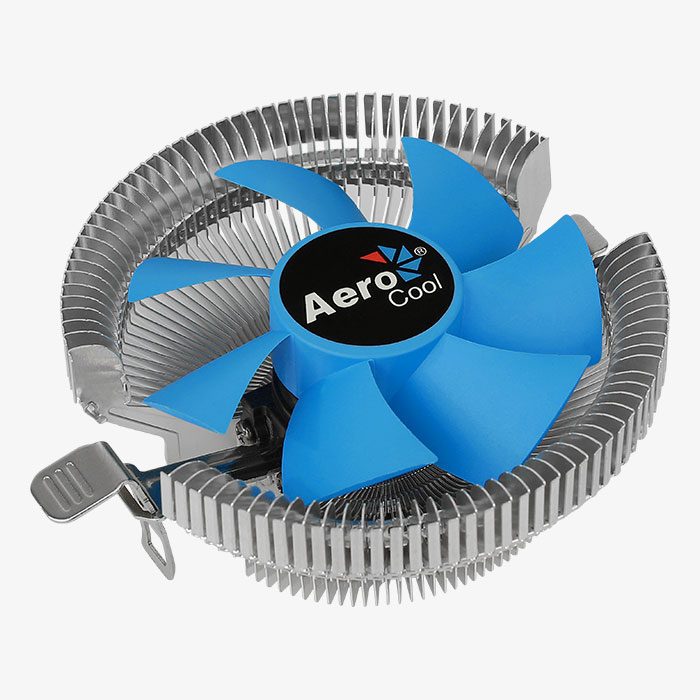 Aero Cool ®