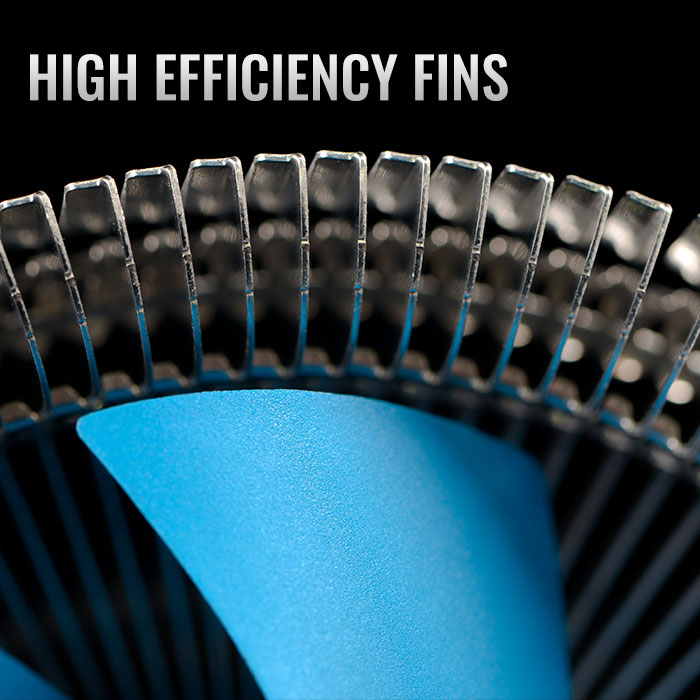 HIGH EFFICIENCY FINS