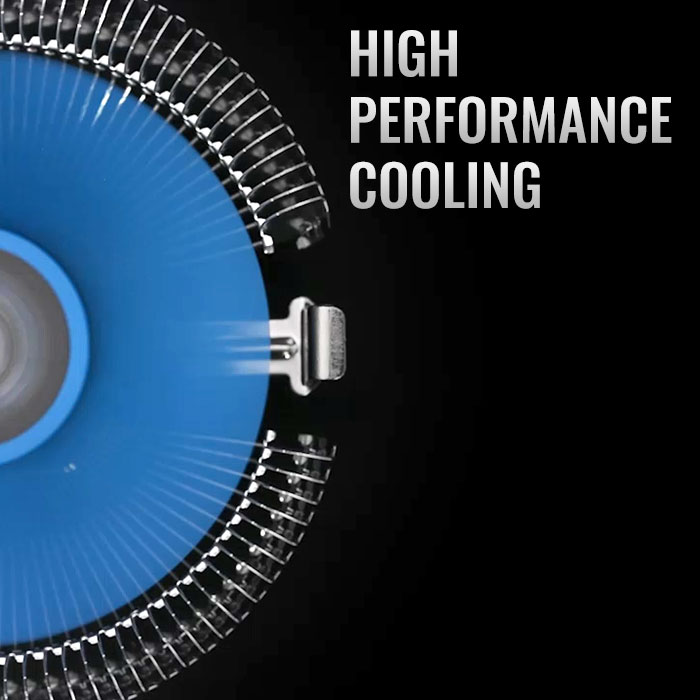 HIGH
PERFORMANCE
COOLING