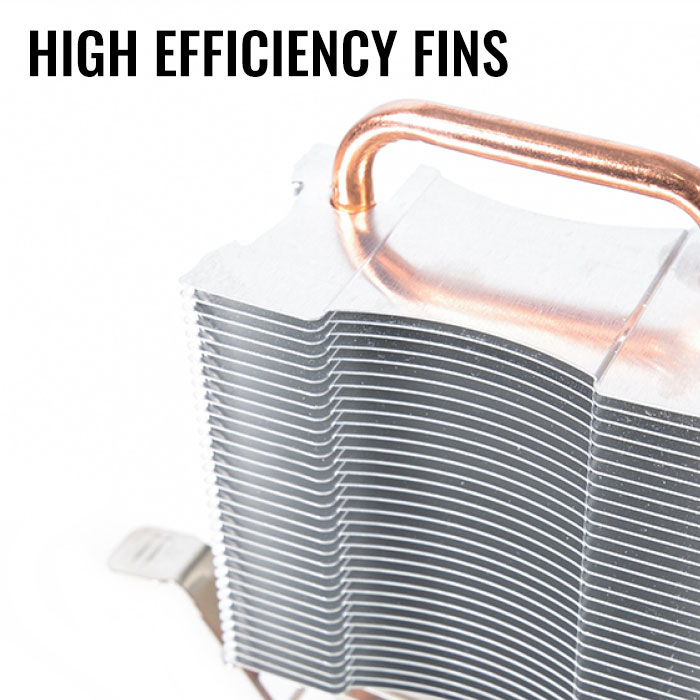 HIGH EFFICIENCY FINS