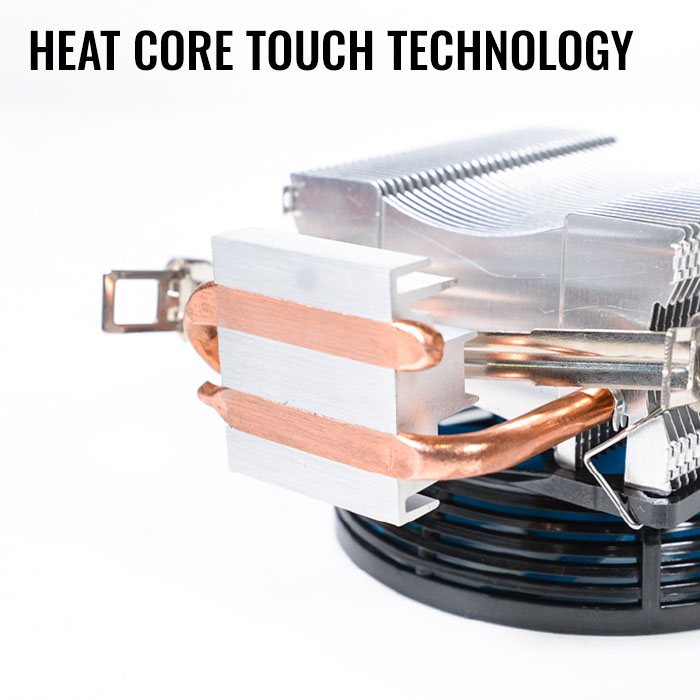 HEAT CORE TOUCH TECHNOLOGY