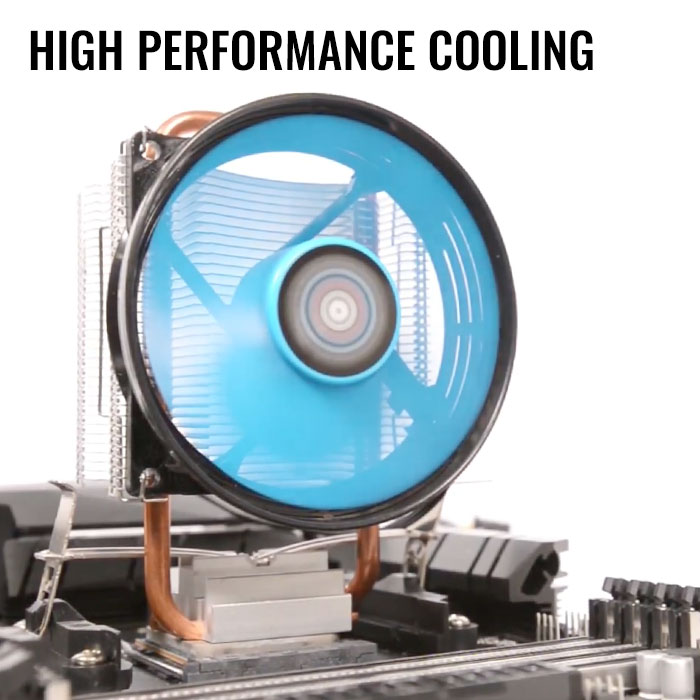 HIGH PERFORMANCE COOLING