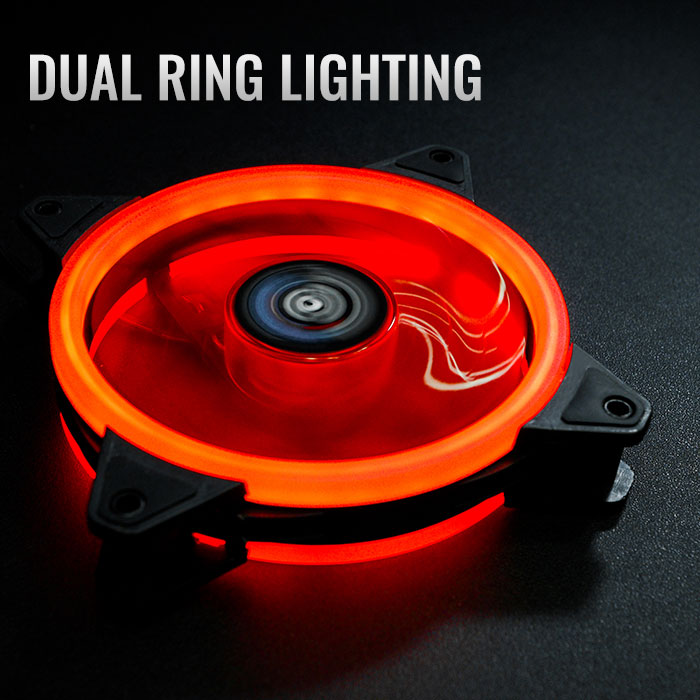 DUAL RING LIGHTING