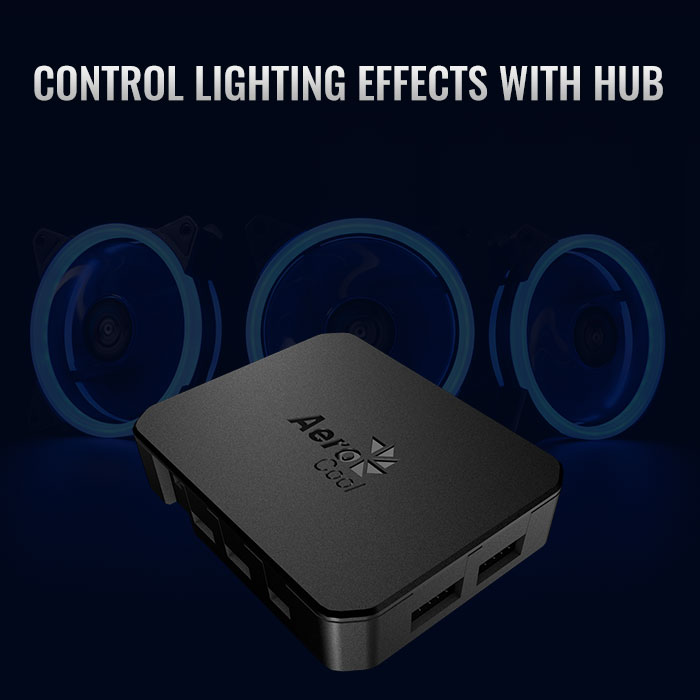 CONTROL LIGHTING EFFECTS WITH HUB

Aero
Cool