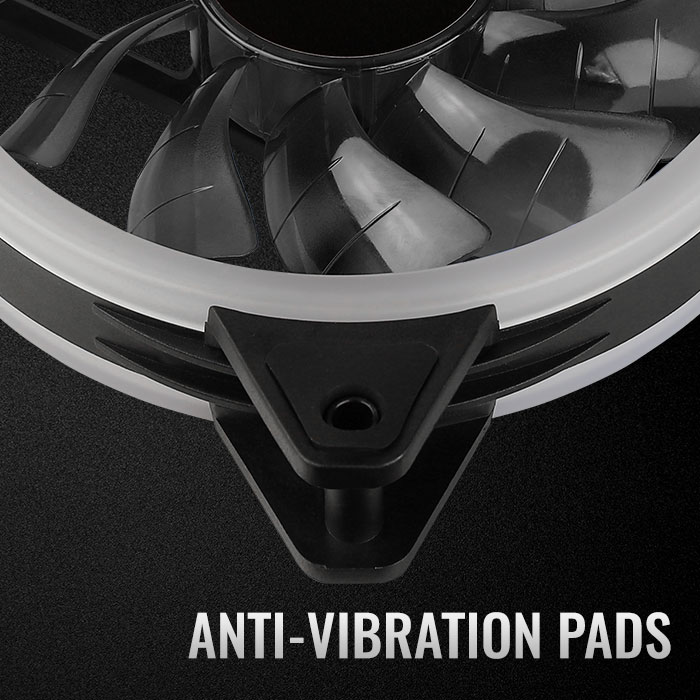 ANTI-VIBRATION PADS