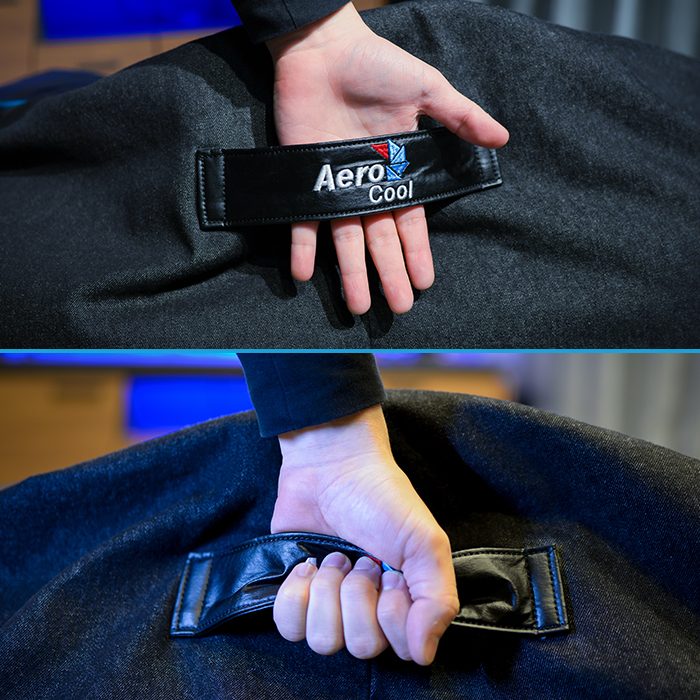 Aero Cool