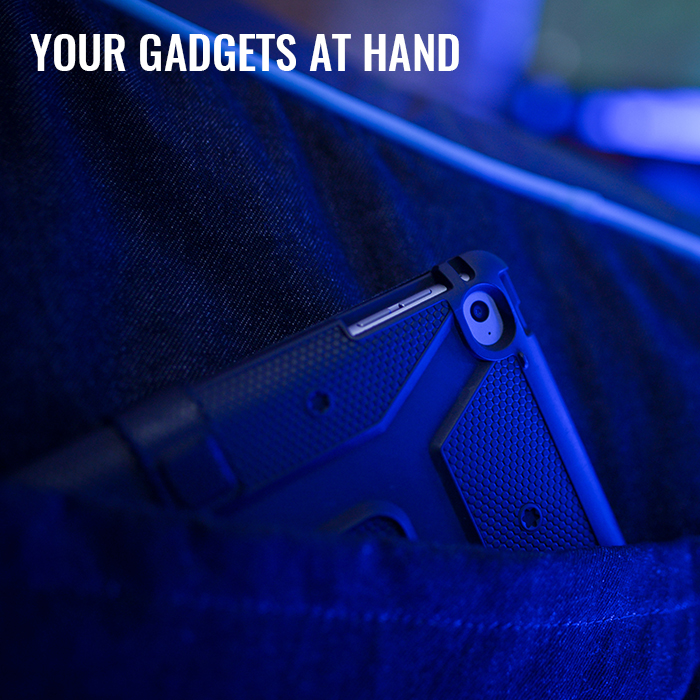 YOUR GADGETS AT HAND