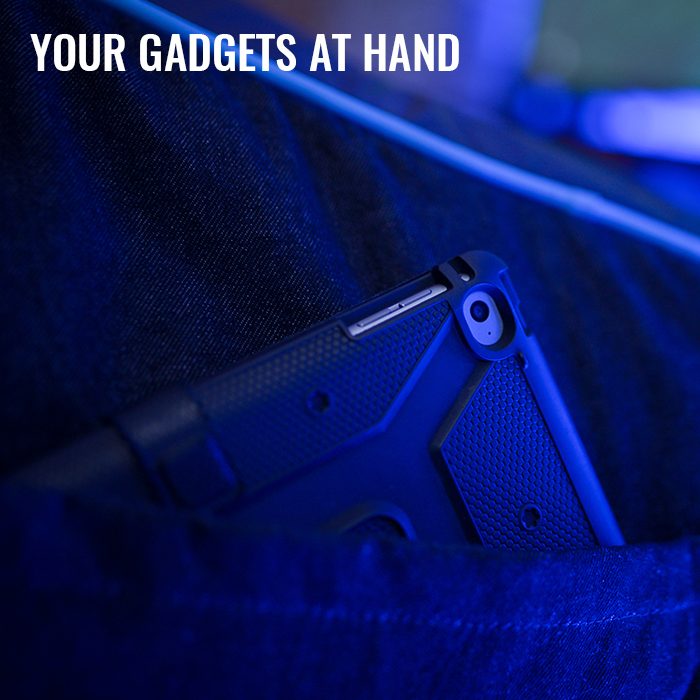 YOUR GADGETS AT HAND