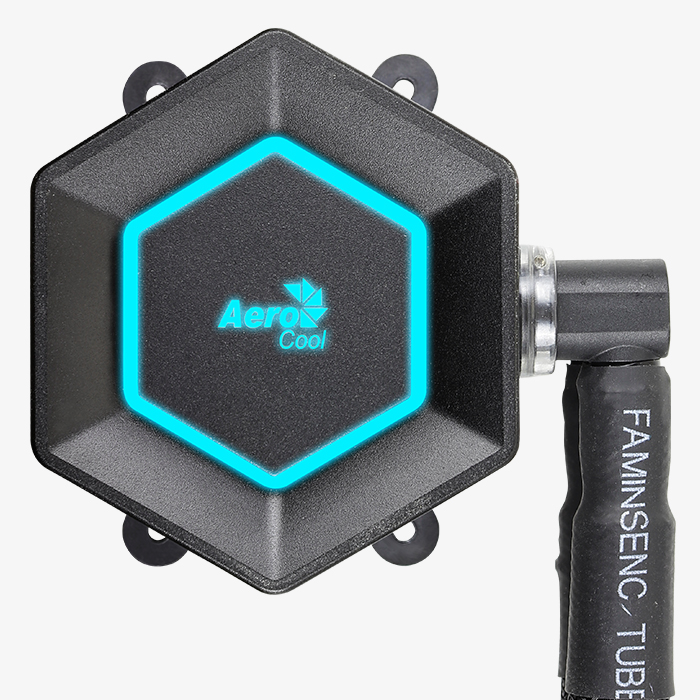 Aero Cool

FAMINSENC TUBE