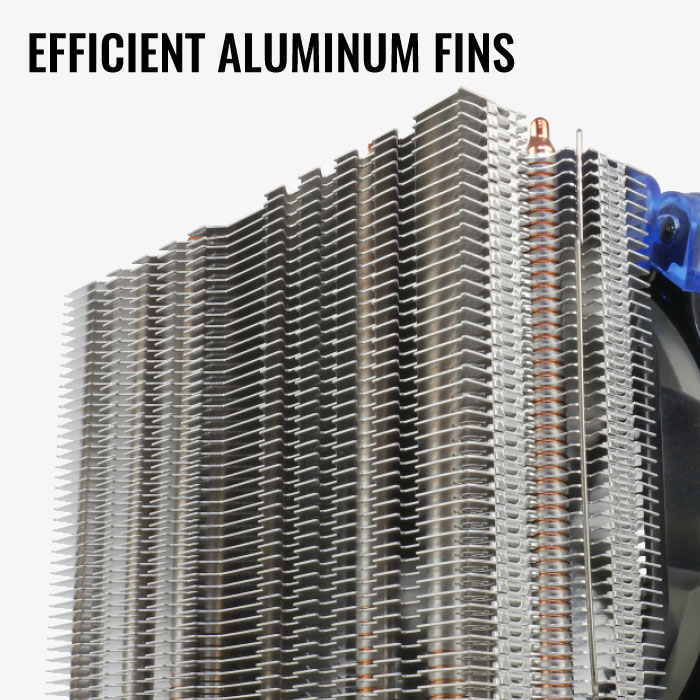 EFFICIENT ALUMINUM FINS