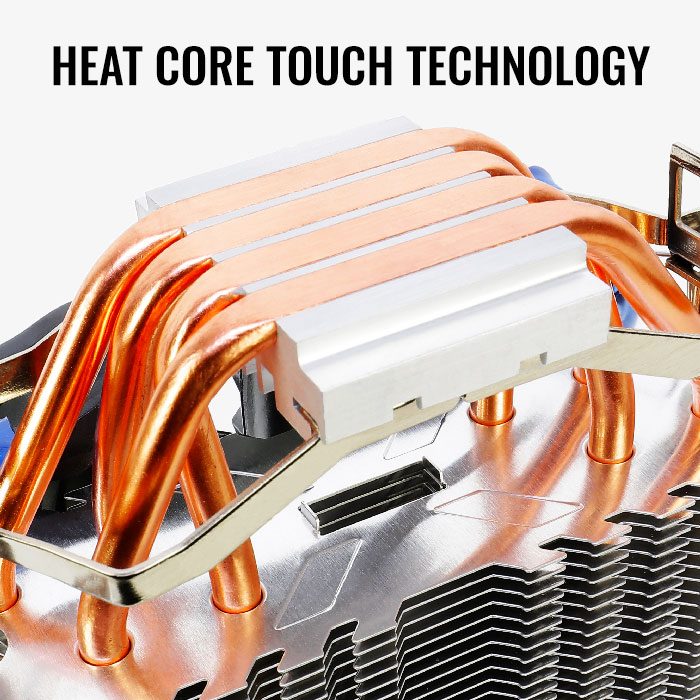 HEAT CORE TOUCH TECHNOLOGY