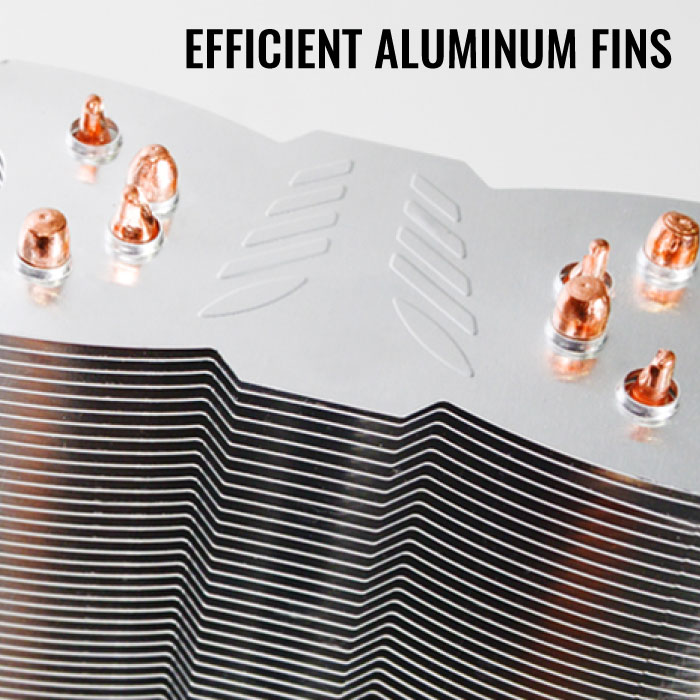 EFFICIENT ALUMINUM FINS