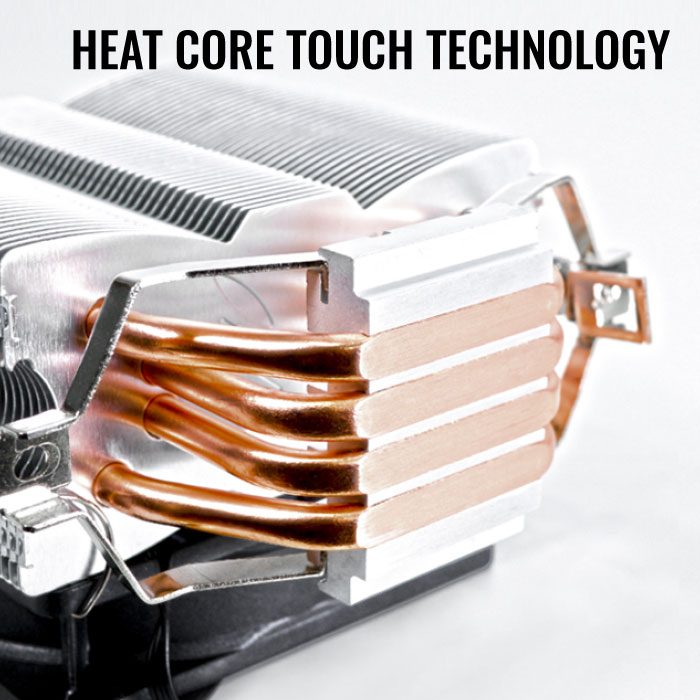 HEAT CORE TOUCH TECHNOLOGY