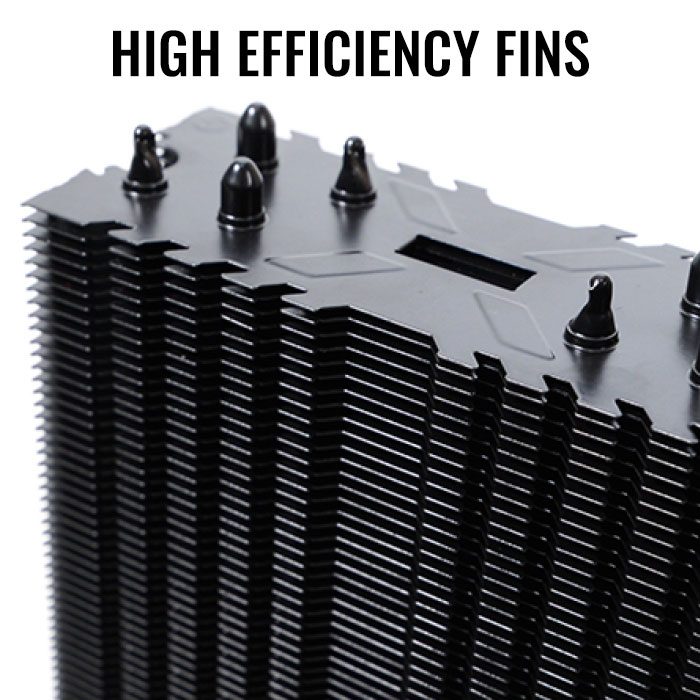 HIGH EFFICIENCY FINS