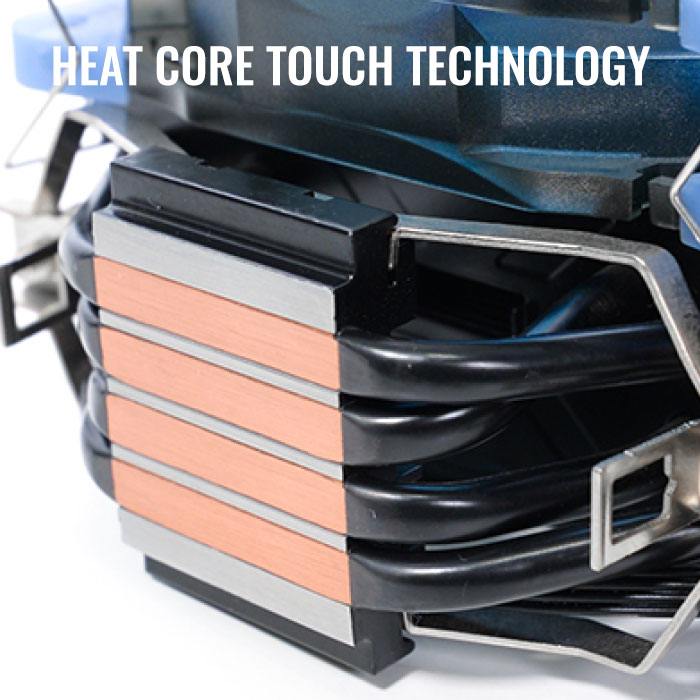 HEAT CORE TOUCH TECHNOLOGY