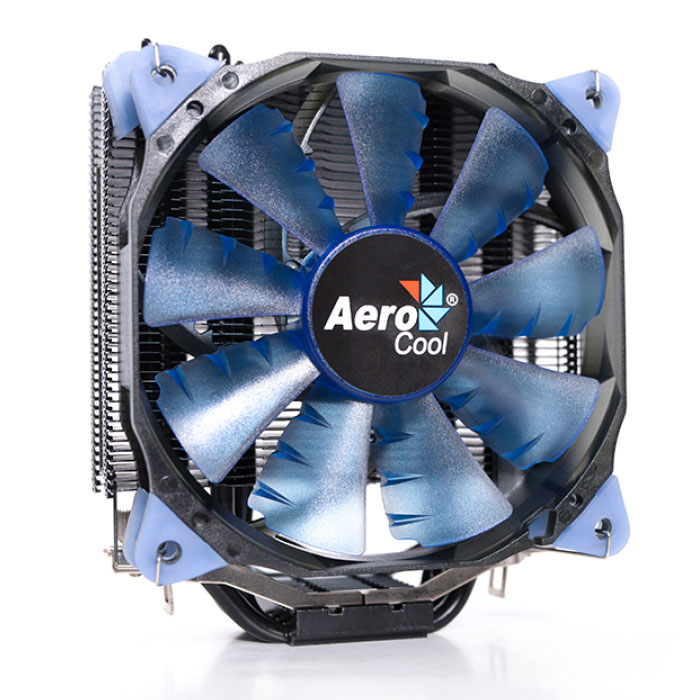 Aero® Cool