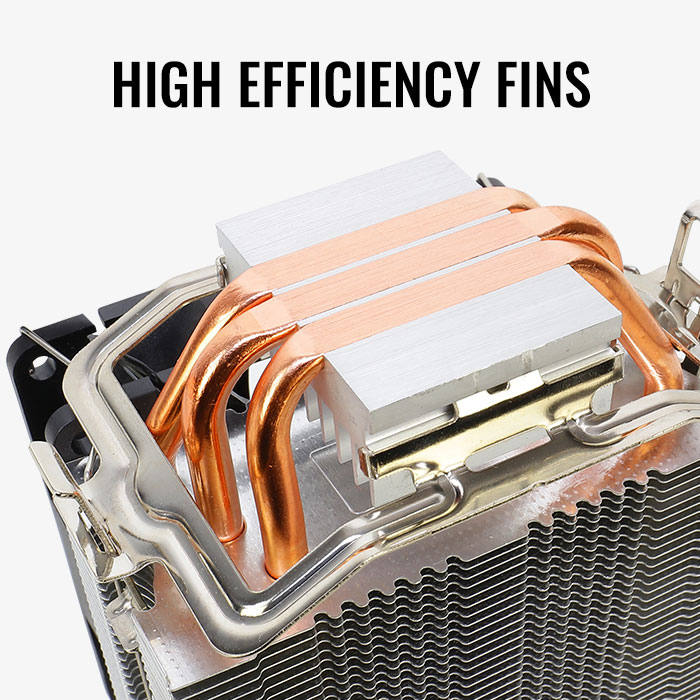 HIGH EFFICIENCY FINS