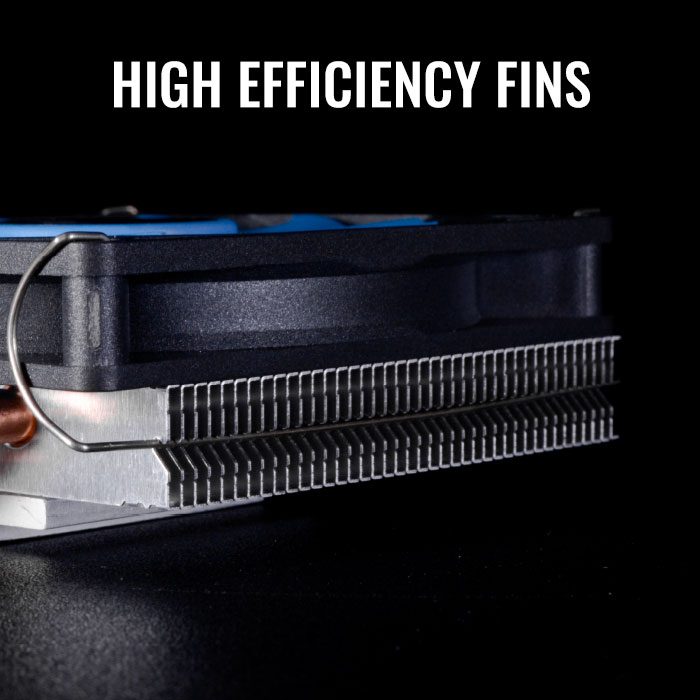 HIGH EFFICIENCY FINS