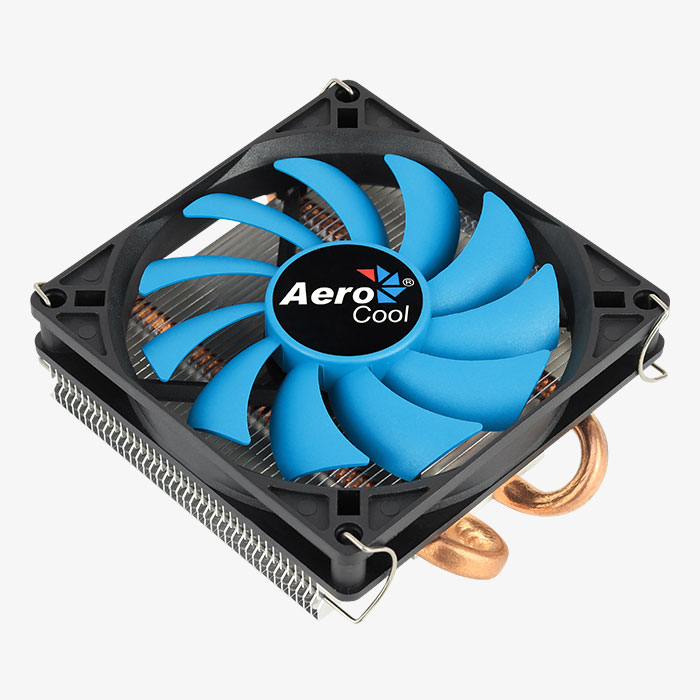 Aero®
Cool