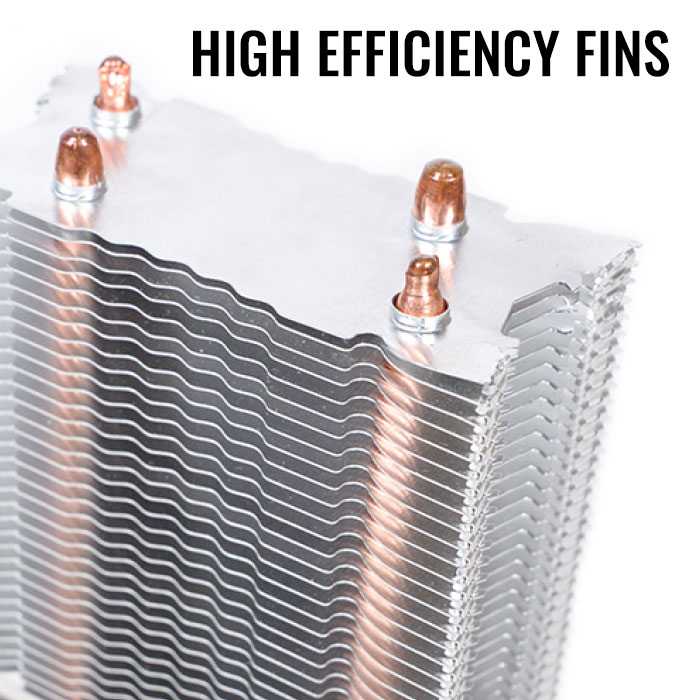 HIGH EFFICIENCY FINS