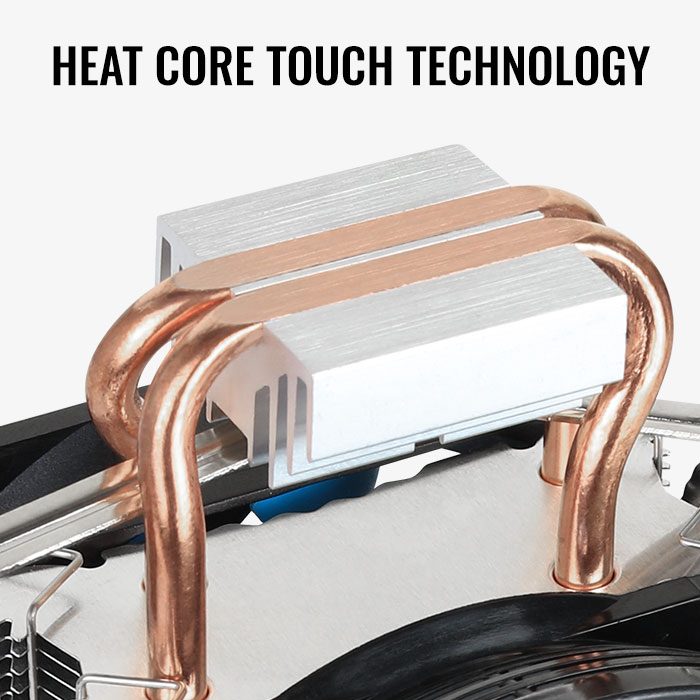 HEAT CORE TOUCH TECHNOLOGY