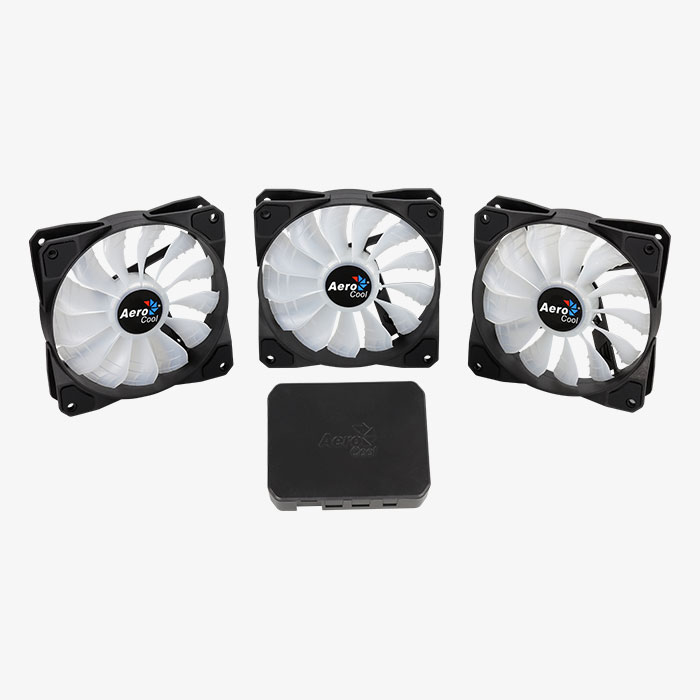 Aero Cool

Aero Cool

Aero Cool

Aero Cool