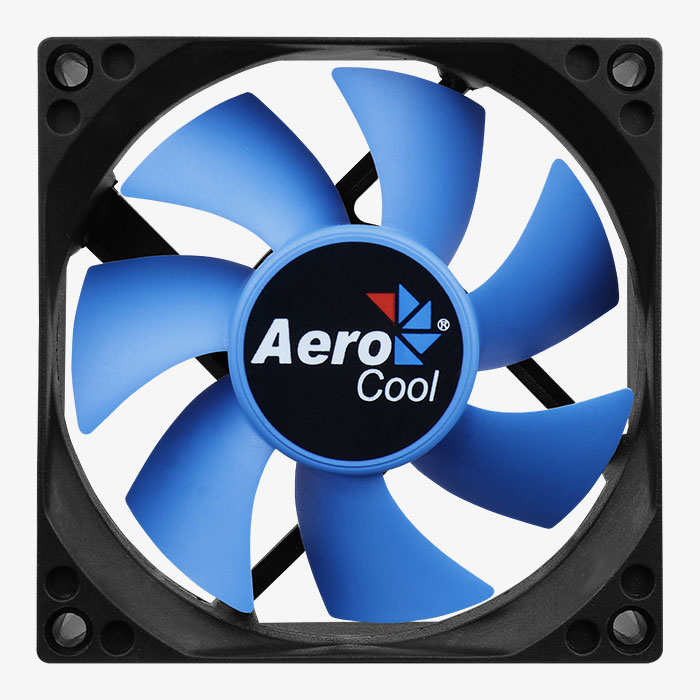 Aero®
Cool