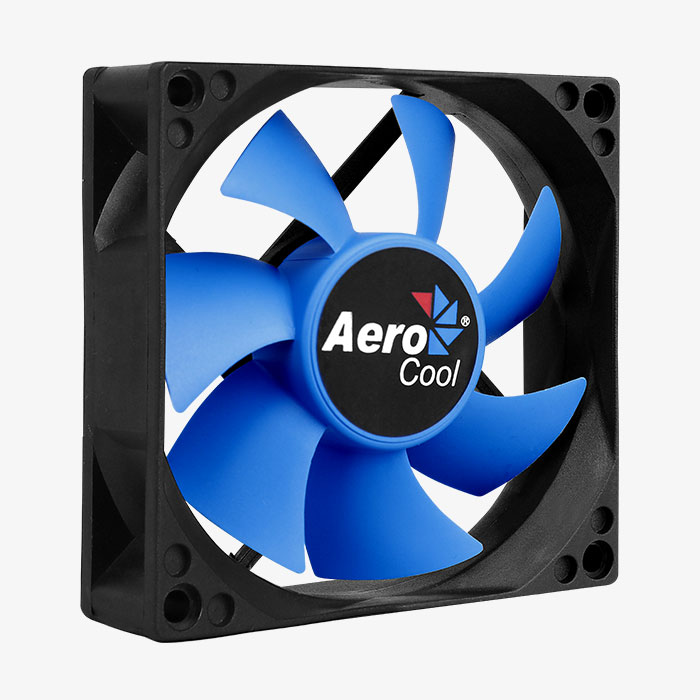 Aero®
Cool