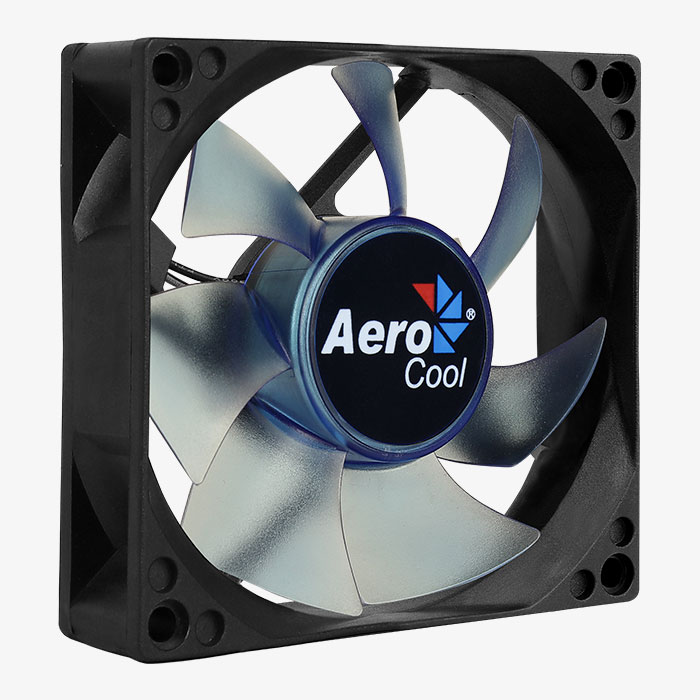 Aero®
Cool