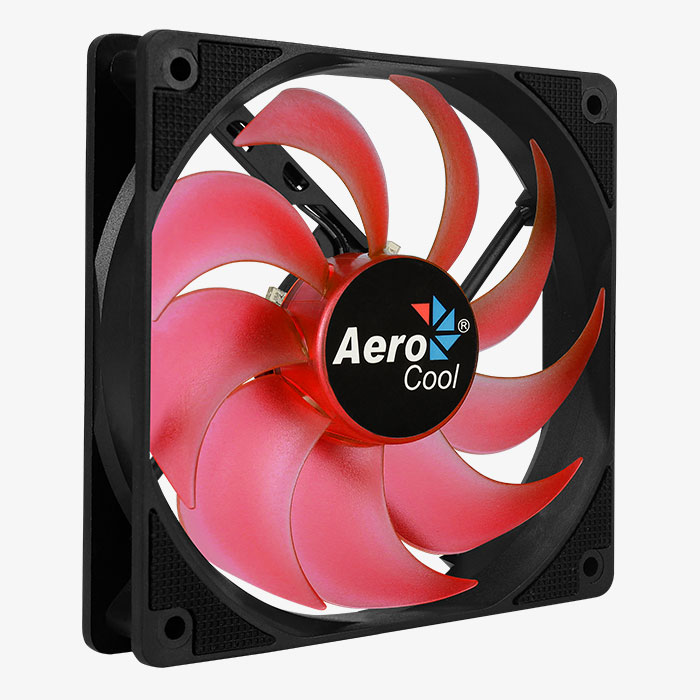 Aero®
Cool